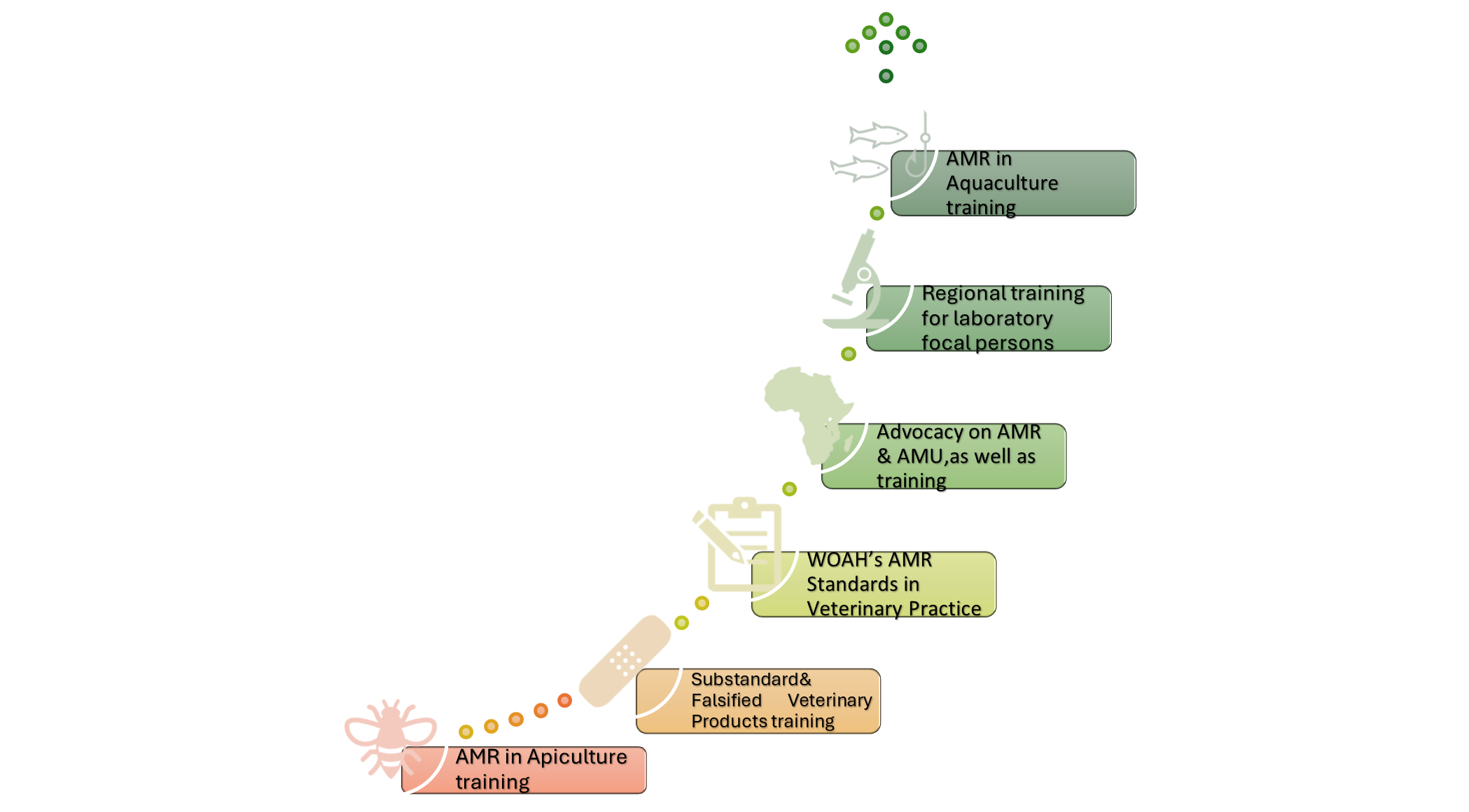 AMR in Aquaculture training

Regional training for laboratory focal persons

Advocacy on AMR & AMU,as well as training

WOAH's AMR Standards in Veterinary Practice

Substandard& Falsified Veterinary Products training

AMR in Apiculture training