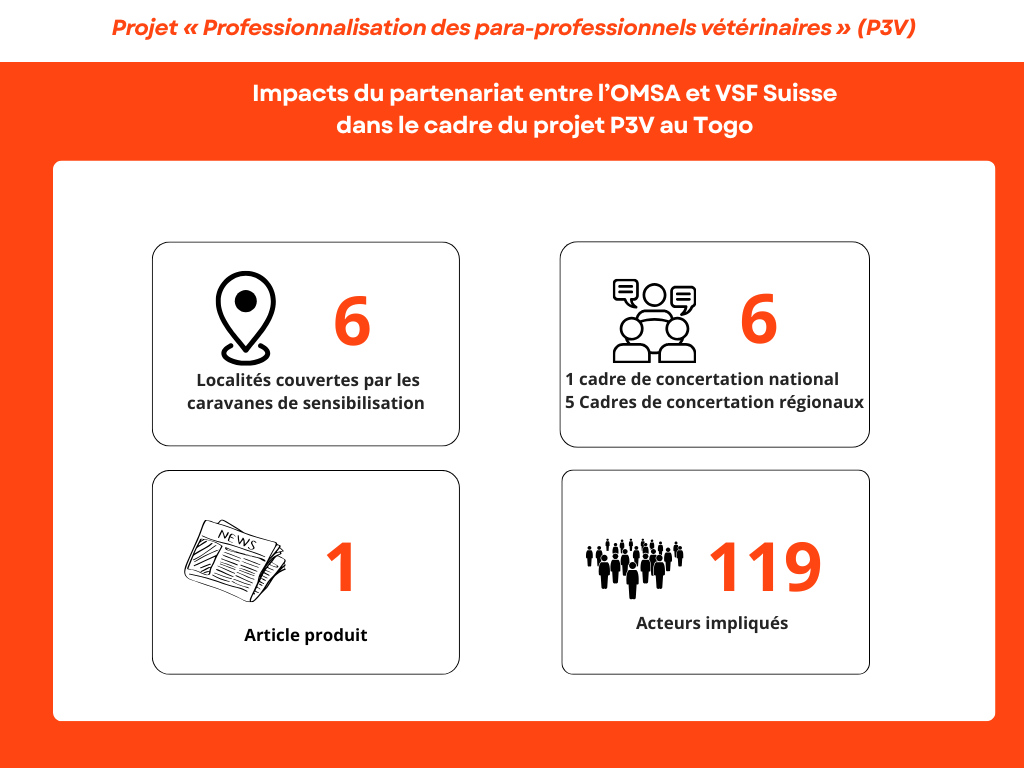 Projet « Professionnalisation des para-professionnels vétérinaires » (P3V)

Impacts du partenariat entre l'OMSA et VSF Suisse dans le cadre du projet P3V au Togo

6

Localités couvertes par les caravanes de sensibilisation

6

1 cadre de concertation national
5 Cadres de concertation régionaux

NEWS

1

Article produit

119

Acteurs impliqués